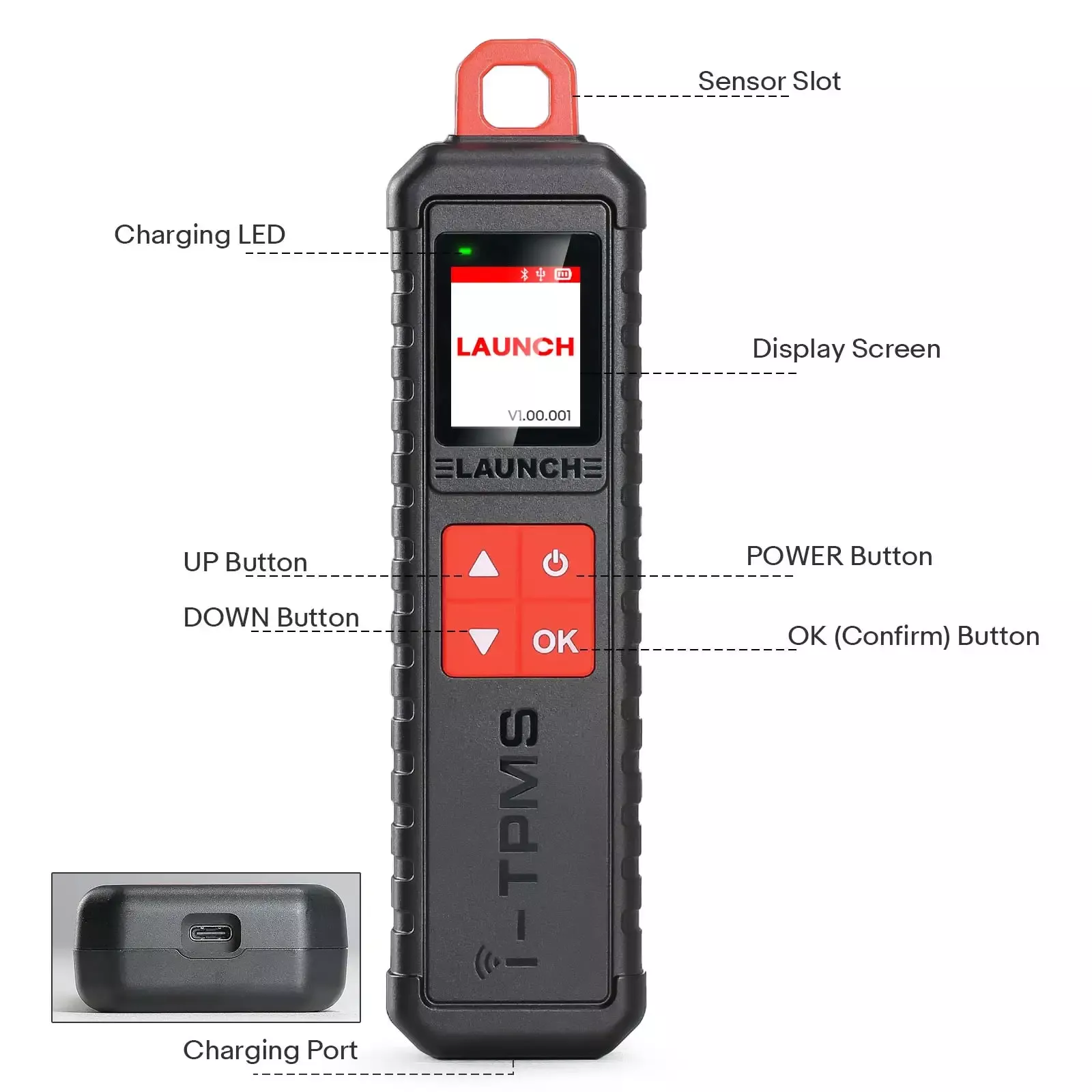 Sensor Slot

Charging LED

LAUNCH

V1.00.001

Display Screen

LAUNCH

UP Button

POWER Button

DOWN Button

OK

OK (Confirm) Button

i-TPMS

Charging Port