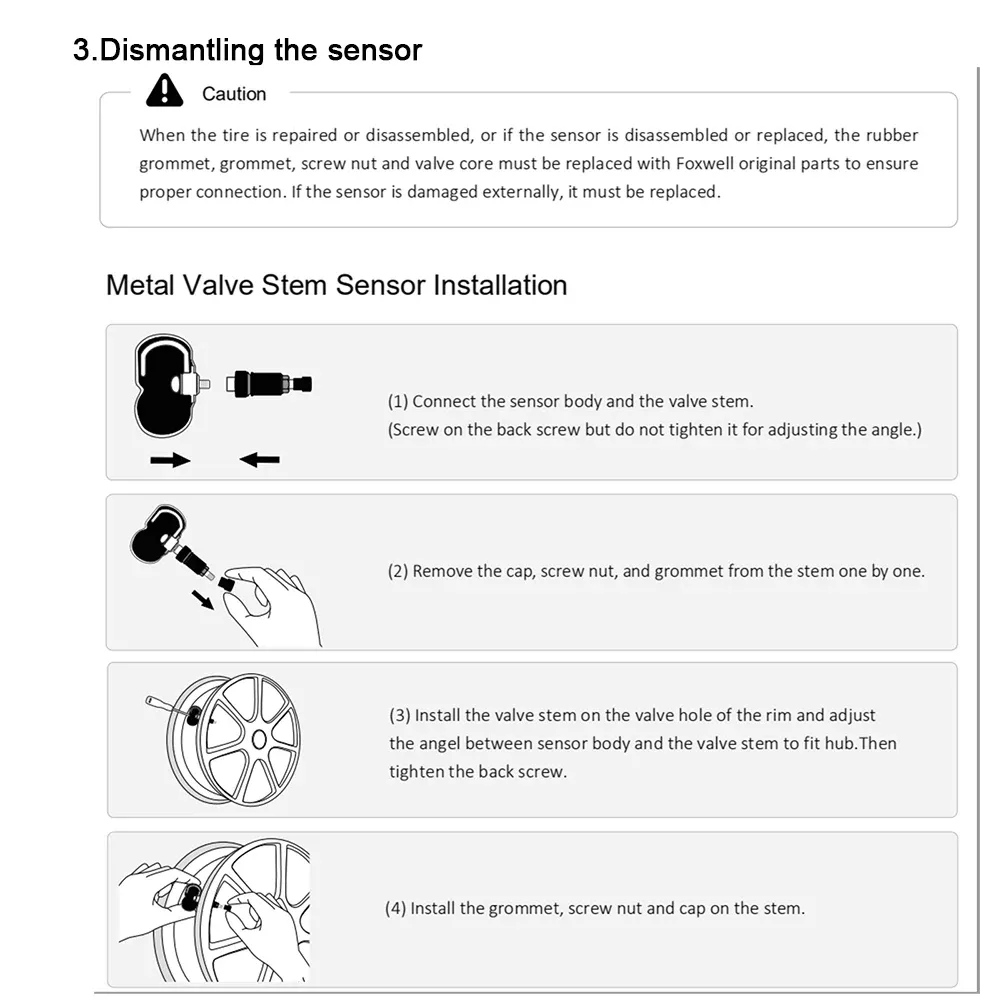 3.Dismantling the sensor

Caution

When the tire is repaired or disassembled, or if the sensor is disassembled or replaced, the rubber grommet, grommet, screw nut and valve core must be replaced with Foxwell original parts to ensure proper connection. If the sensor is damaged externally, it must be replaced.

Metal Valve Stem Sensor Installation

(1) Connect the sensor body and the valve stem.
(Screw on the back screw but do not tighten it for adjusting the angle.)

(2) Remove the cap, screw nut, and grommet from the stem one by one.

(3) Install the valve stem on the valve hole of the rim and adjust the angel between sensor body and the valve stem to fit hub.Then tighten the back screw.

(4) Install the grommet, screw nut and cap on the stem.