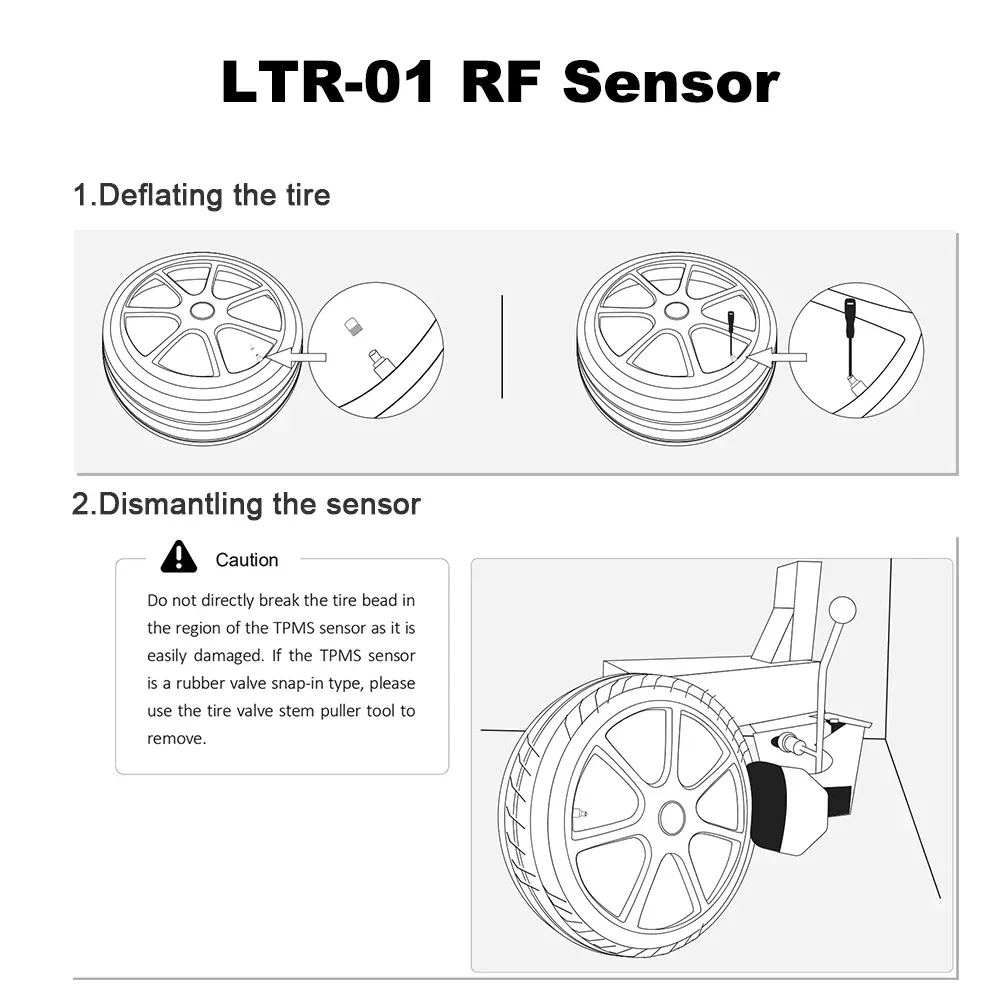 LTR-01 RF Sensor

1.Deflating the tire

2.Dismantling the sensor

Caution

Do not directly break the tire bead in the region of the TPMS sensor as it is easily damaged. If the TPMS sensor is a rubber valve snap-in type, please use the tire valve stem puller tool to remove.